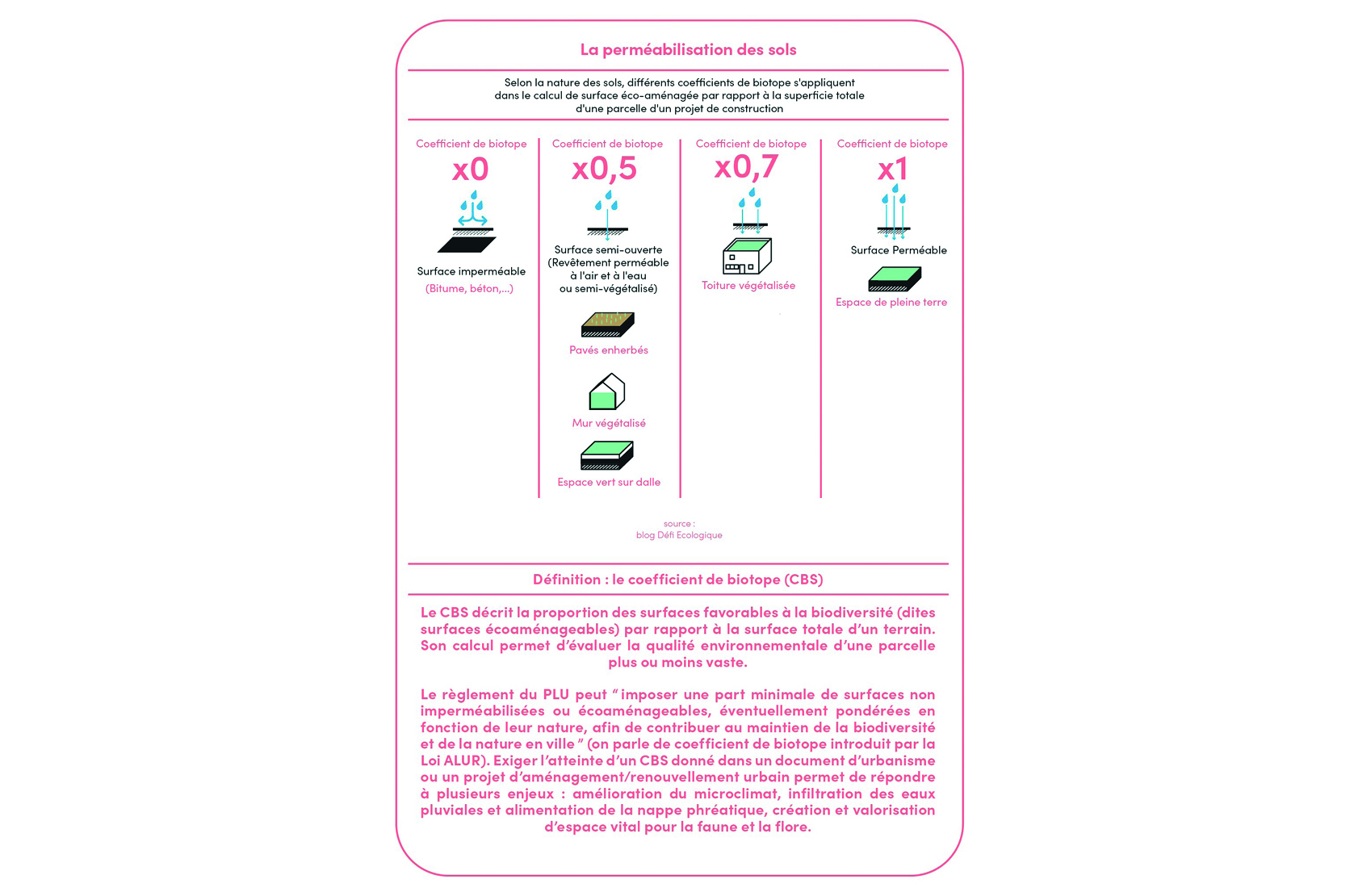 La perméabilisation des sols

Selon la nature des sols, différents coefficients de biotope s'appliquent dans le calcul de surface éco-aménagée par rapport à la superficie totale d'une parcelle d'un projet de construction

Coefficient de biotope
x0
Surface imperméable
(Bitume, béton,...)

Coefficient de biotope
x0,5
Surface semi-ouverte (Revêtement perméable à l'air et à l'eau ou semi-végétalisé)
Pavés enherbés
Mur végétalisé
Espace vert sur dalle

Coefficient de biotope
x0,7
Toiture végétalisée

Coefficient de biotope
x1
Surface Perméable
Espace de pleine terre

source :
blog Défi Ecologique

Définition : le coefficient de biotope (CBS)

Le CBS décrit la proportion des surfaces favorables à la biodiversité (dites surfaces écoaménageables) par rapport à la surface totale d'un terrain. Son calcul permet d'évaluer la qualité environnementale d'une parcelle plus ou moins vaste.

Le règlement du PLU peut " imposer une part minimale de surfaces non imperméabilisées ou écoaménageables, éventuellement pondérées en fonction de leur nature, afin de contribuer au maintien de la biodiversité et de la nature en ville " (on parle de coefficient de biotope introduit par la Loi ALUR). Exiger l'atteinte d'un CBS donné dans un document d'urbanisme ou un projet d'aménagement/renouvellement urbain permet de répondre à plusieurs enjeux : amélioration du microclimat, infiltration des eaux pluviales et alimentation de la nappe phréatique, création et valorisation d'espace vital pour la faune et la flore.