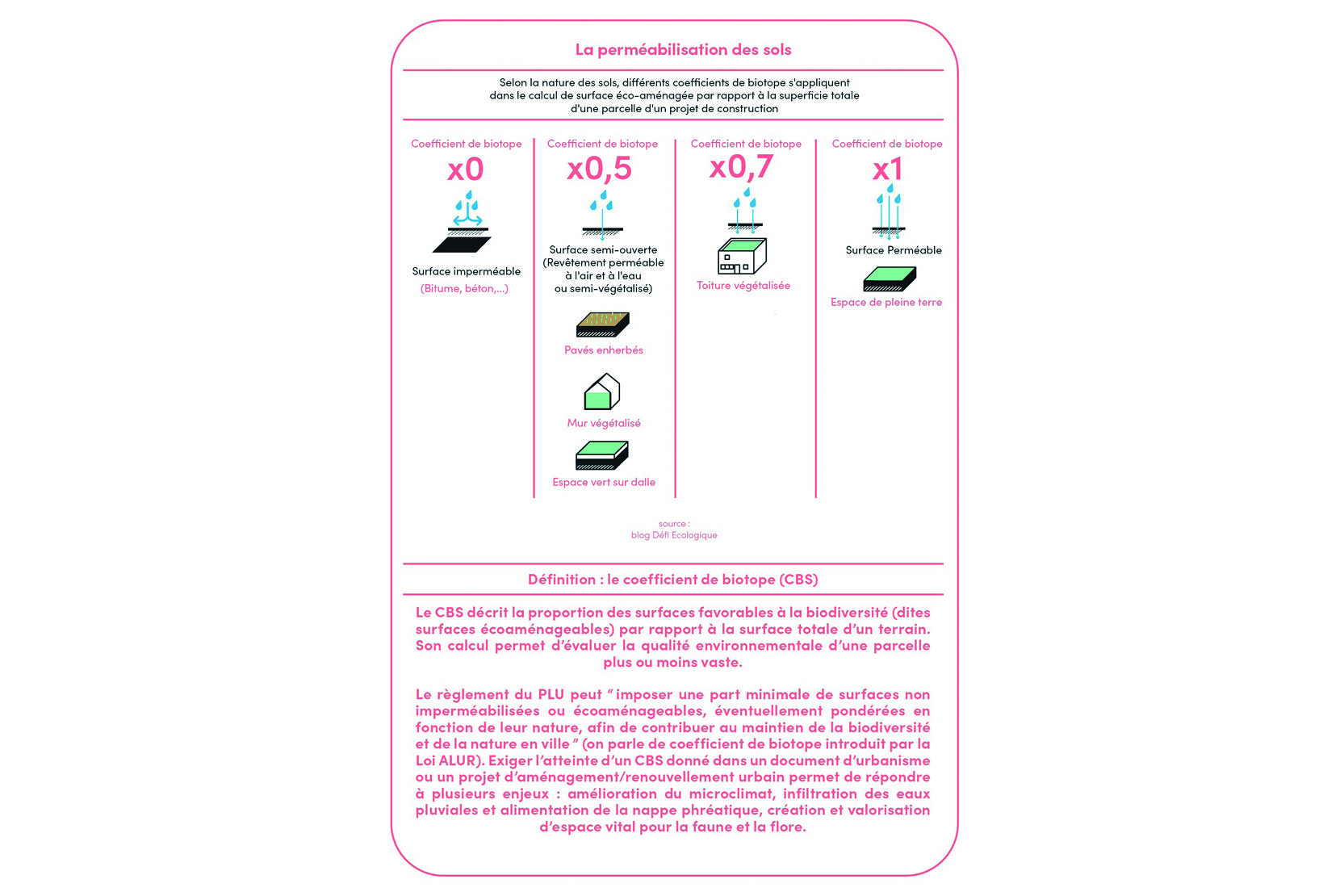 La perméabilisation des sols

Selon la nature des sols, différents coefficients de biotope s'appliquent dans le calcul de surface éco-aménagée par rapport à la superficie totale d'une parcelle d'un projet de construction

Coefficient de biotope
x0
Surface imperméable
(Bitume, béton,...)

Coefficient de biotope
x0,5
Surface semi-ouverte
(Revêtement perméable à l'air et à l'eau ou semi-végétalisé)
Pavés enherbés
Mur végétalisé
Espace vert sur dalle

Coefficient de biotope
x0,7
Toiture végétalisée

Coefficient de biotope
x1
Surface Perméable
Espace de pleine terre

source :
blog Défi Ecologique

Définition : le coefficient de biotope (CBS)

Le CBS décrit la proportion des surfaces favorables à la biodiversité (dites surfaces écoaménageables) par rapport à la surface totale d'un terrain. Son calcul permet d'évaluer la qualité environnementale d'une parcelle plus ou moins vaste.

Le règlement du PLU peut " imposer une part minimale de surfaces non imperméabilisées ou écoaménageables, éventuellement pondérées en fonction de leur nature, afin de contribuer au maintien de la biodiversité et de la nature en ville " (on parle de coefficient de biotope introduit par la Loi ALUR). Exiger l'atteinte d'un CBS donné dans un document d'urbanisme ou un projet d'aménagement/renouvellement urbain permet de répondre à plusieurs enjeux : amélioration du microclimat, infiltration des eaux pluviales et alimentation de la nappe phréatique, création et valorisation d'espace vital pour la faune et la flore.